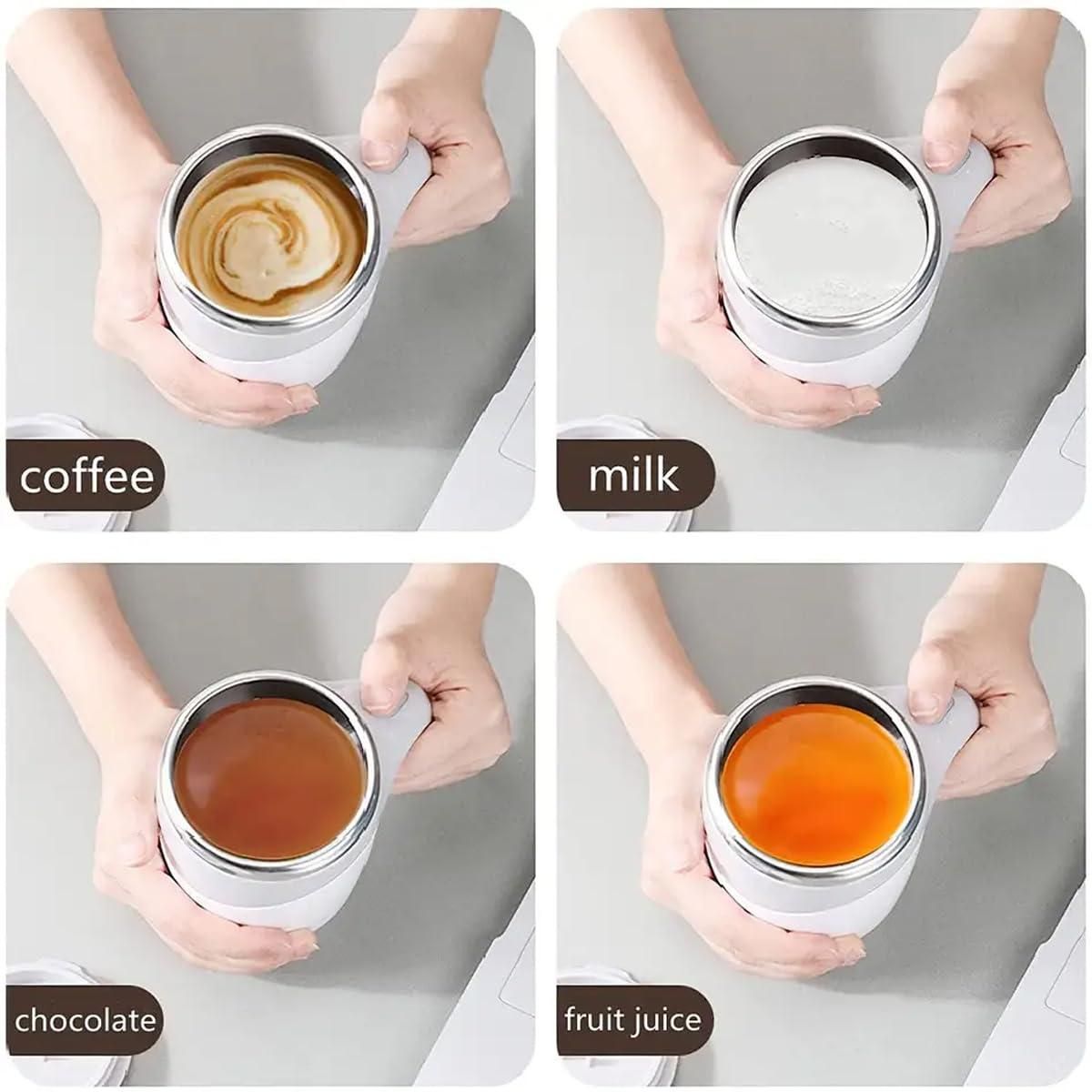 coffee

milk

chocolate

fruit juice