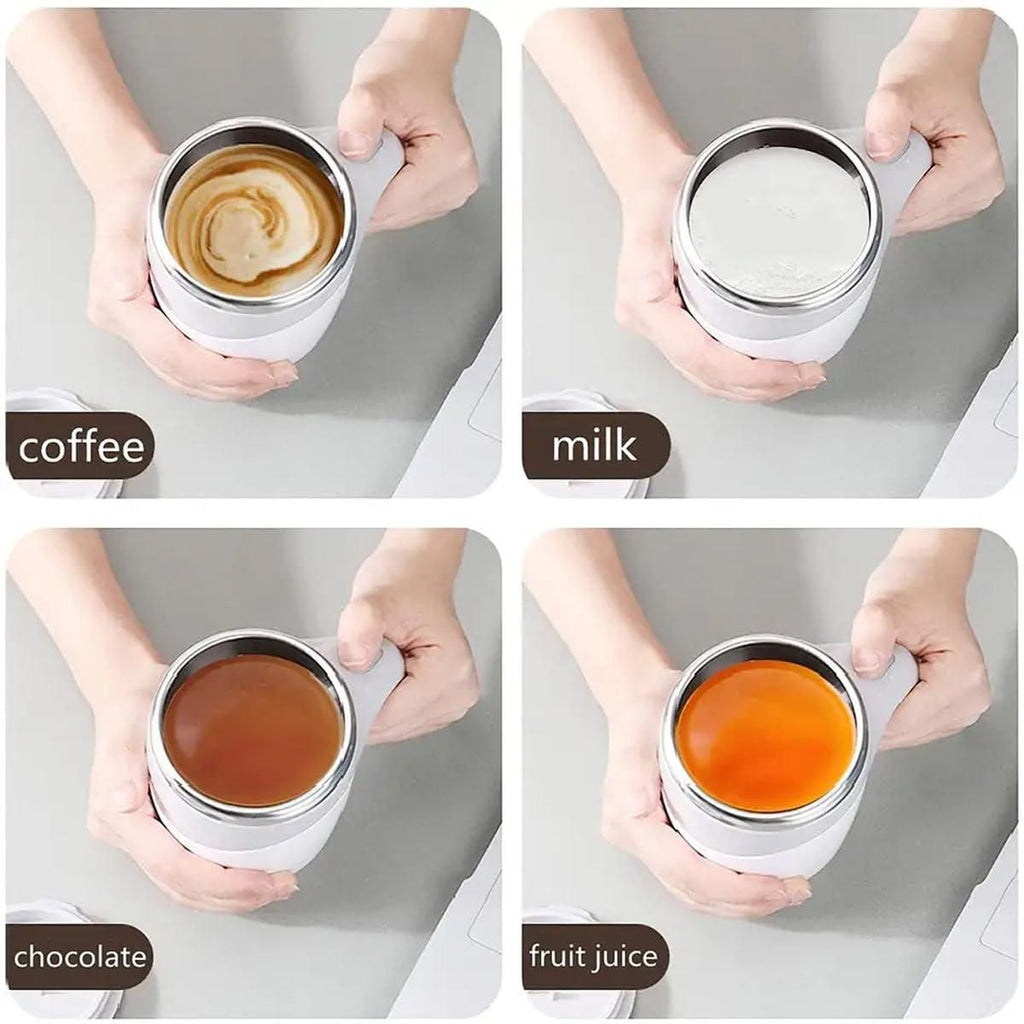 coffee

milk

chocolate

fruit juice